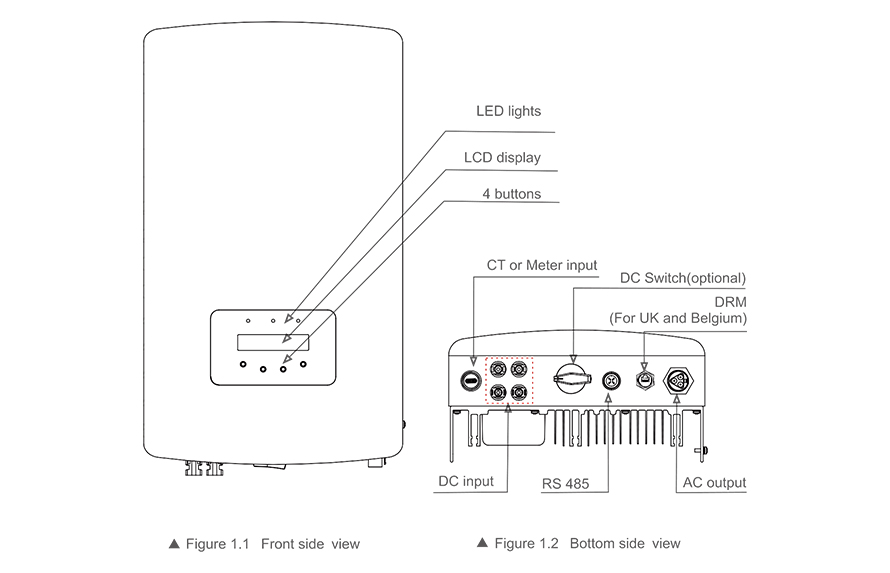 LED lights

LCD display

4 buttons

CT or Meter input

DC Switch(optional)

DRM
(For UK and Belgium)

DC input

RS 485

AC output

▲ Figure 1.1 Front side view

▲ Figure 1.2 Bottom side view