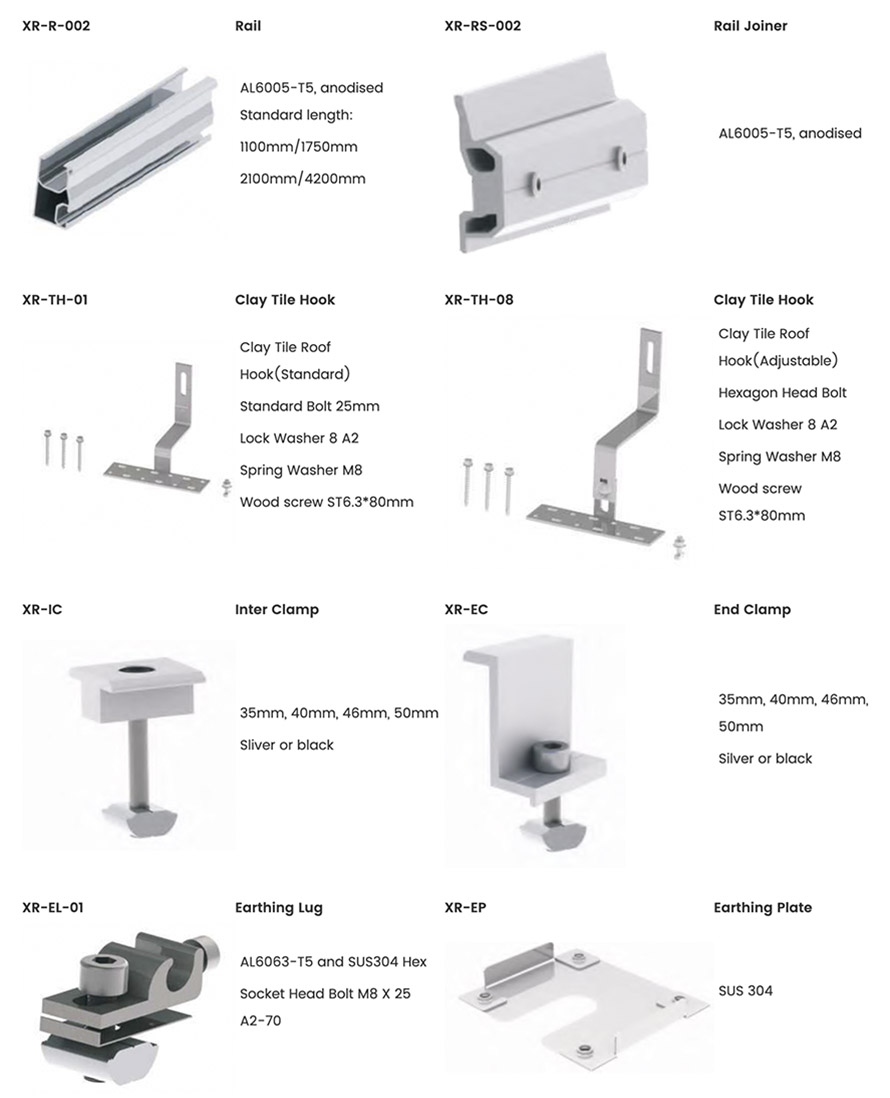 XR-R-002

Rail

AL6005-T5, anodised

Standard length:

1100mm/1750mm

2100mm/4200mm

XR-RS-002

Rail Joiner

AL6005-T5, anodised

XR-TH-01

Clay Tile Hook

Clay Tile Roof Hook(Standard)

Standard Bolt 25mm

Lock Washer 8 A2

Spring Washer M8

Wood screw ST6.3*80mm

XR-TH-08

Clay Tile Hook

Clay Tile Roof Hook(Adjustable)

Hexagon Head Bolt

Lock Washer 8 A2

Spring Washer M8

Wood screw ST6.3*80mm

XR-IC

Inter Clamp

35mm, 40mm, 46mm, 50mm

Sliver or black

XR-EC

End Clamp

35mm, 40mm, 46mm, 50mm

Silver or black

XR-EL-01

Earthing Lug

AL6063-T5 and SUS304 Hex Socket Head Bolt M8 X 25 A2-70

XR-EP

Earthing Plate

SUS 304